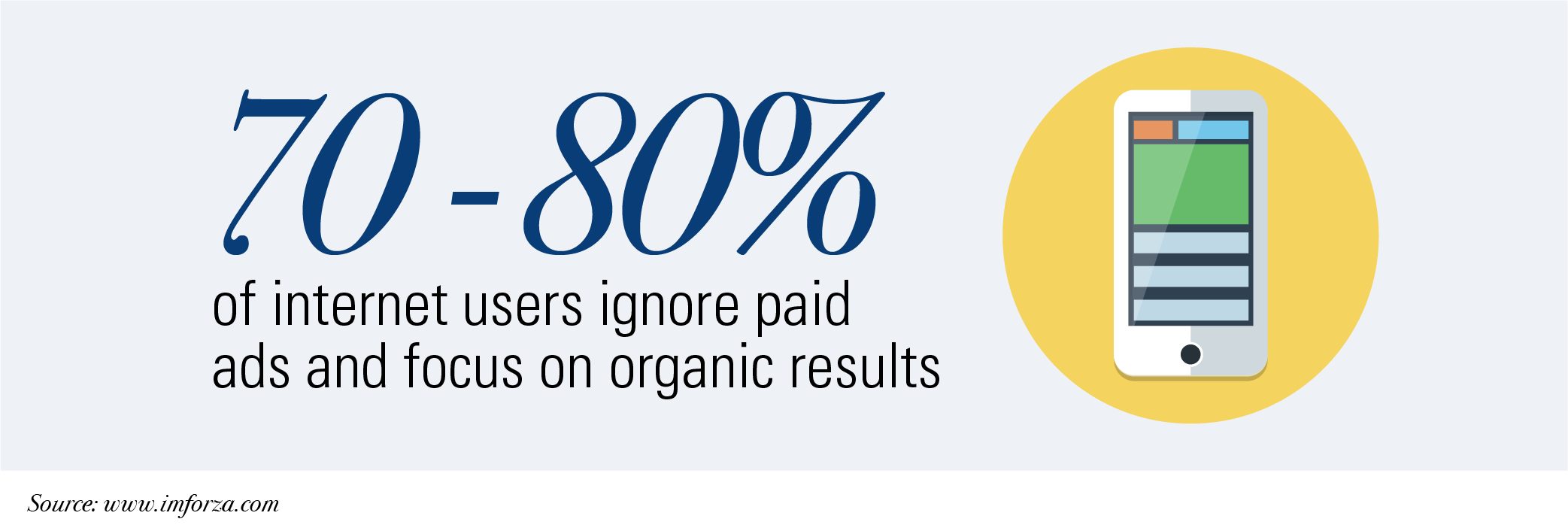 70-80%

of internet users ignore paid ads and focus on organic results

Source: www.imforza.com