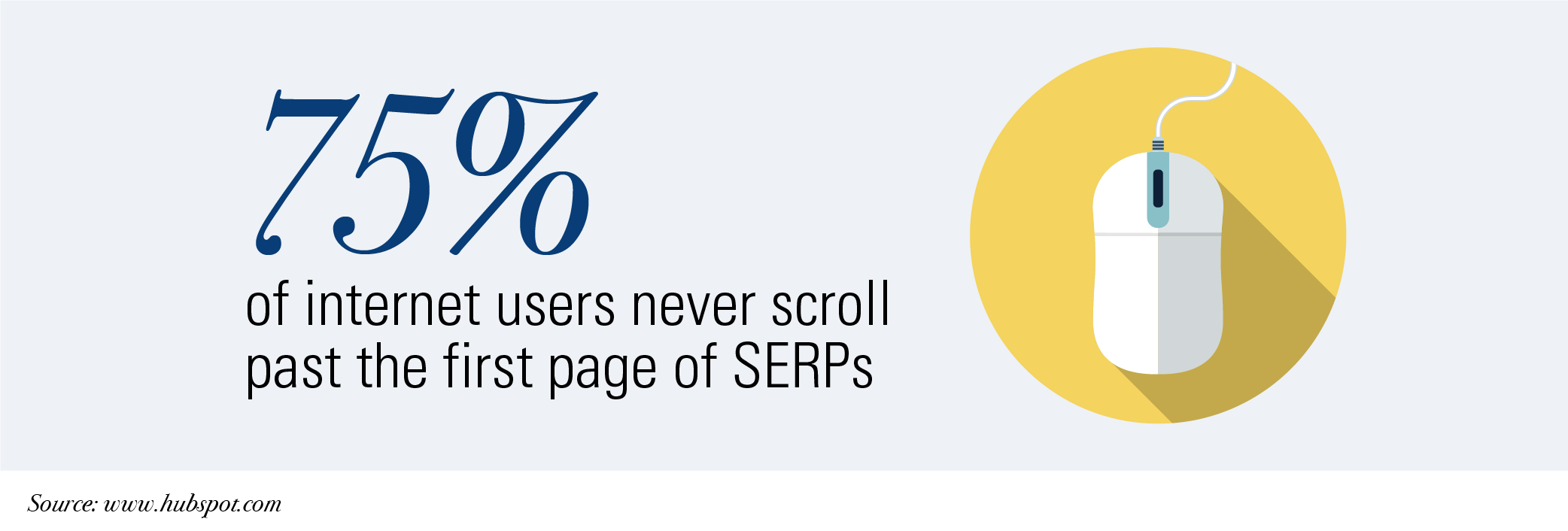 75%

of internet users never scroll past the first page of SERPs

Source: www.hubspot.com