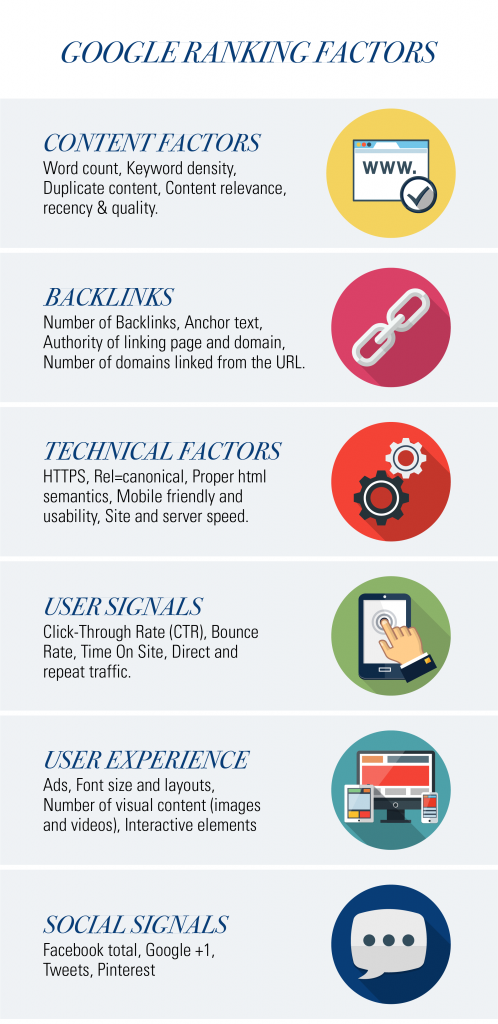 GOOGLE RANKING FACTORS

CONTENT FACTORS
Word count, Keyword density, Duplicate content, Content relevance, recency & quality.

WWW.

BACKLINKS
Number of Backlinks, Anchor text, Authority of linking page and domain, Number of domains linked from the URL.

TECHNICAL FACTORS
HTTPS, Rel=canonical, Proper html semantics, Mobile friendly and usability, Site and server speed.

USER SIGNALS
Click-Through Rate (CTR), Bounce Rate, Time On Site, Direct and repeat traffic.

USER EXPERIENCE
Ads, Font size and layouts, Number of visual content (images and videos), Interactive elements

SOCIAL SIGNALS
Facebook total, Google +1, Tweets, Pinterest