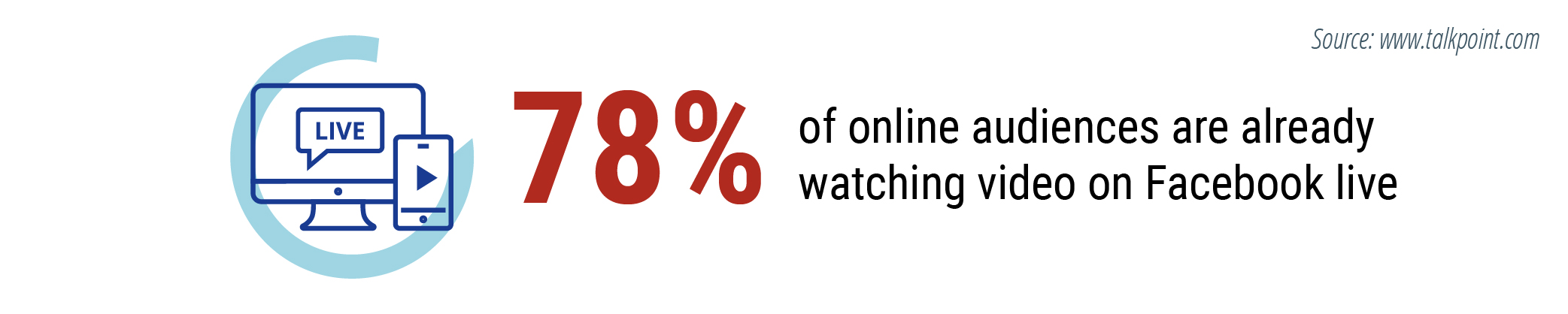 Source: www.talkpoint.com

LIVE

78%

of online audiences are already watching video on Facebook live