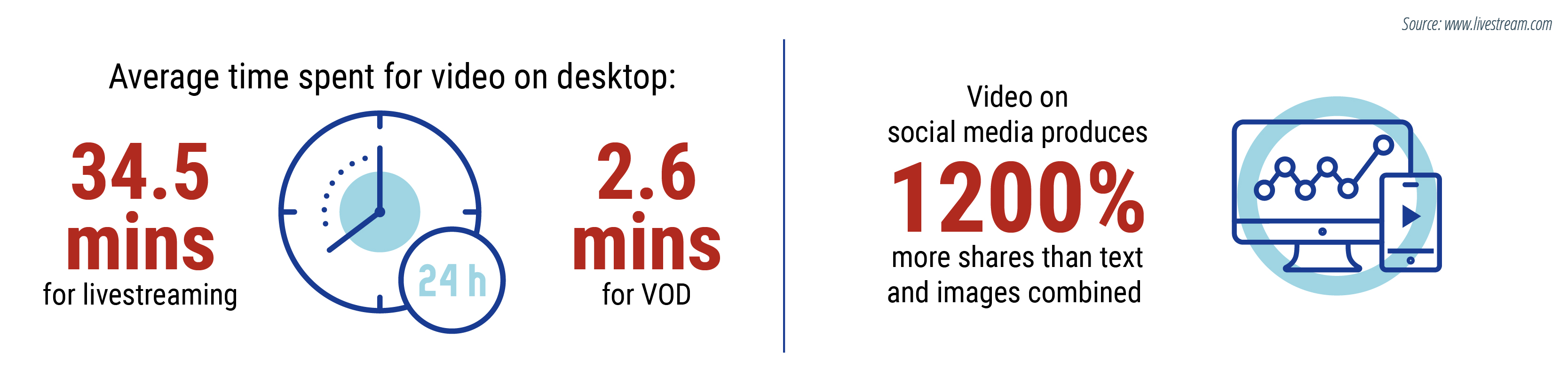 Source: www.livestream.com

Average time spent for video on desktop:

34.5 mins for livestreaming

24 h

2.6 mins for VOD

Video on social media produces 1200% more shares than text and images combined