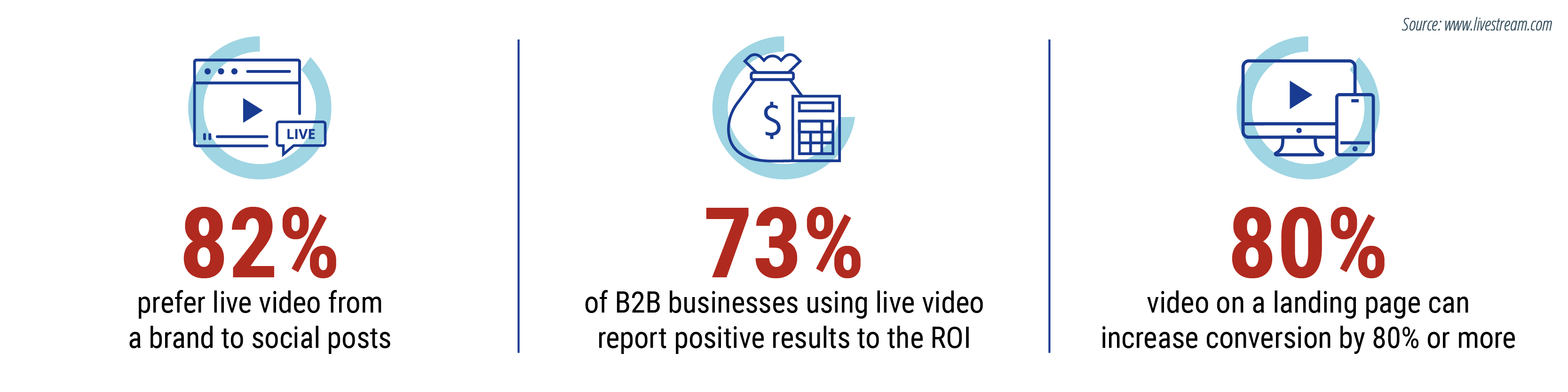 Source: www.livestream.com

LIVE

82%
prefer live video from a brand to social posts

$

73%
of B2B businesses using live video report positive results to the ROI

80%
video on a landing page can increase conversion by 80% or more