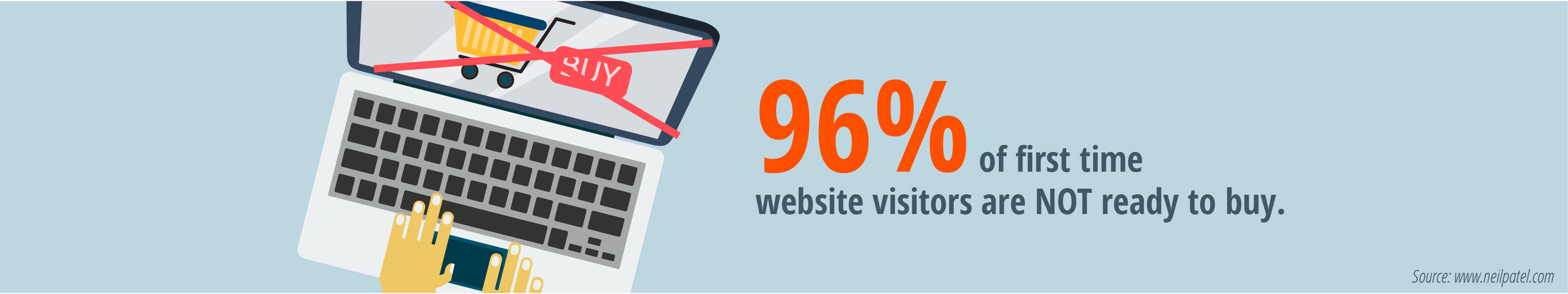 BUY

96% of first time website visitors are NOT ready to buy.

Source: www.neilpatel.com