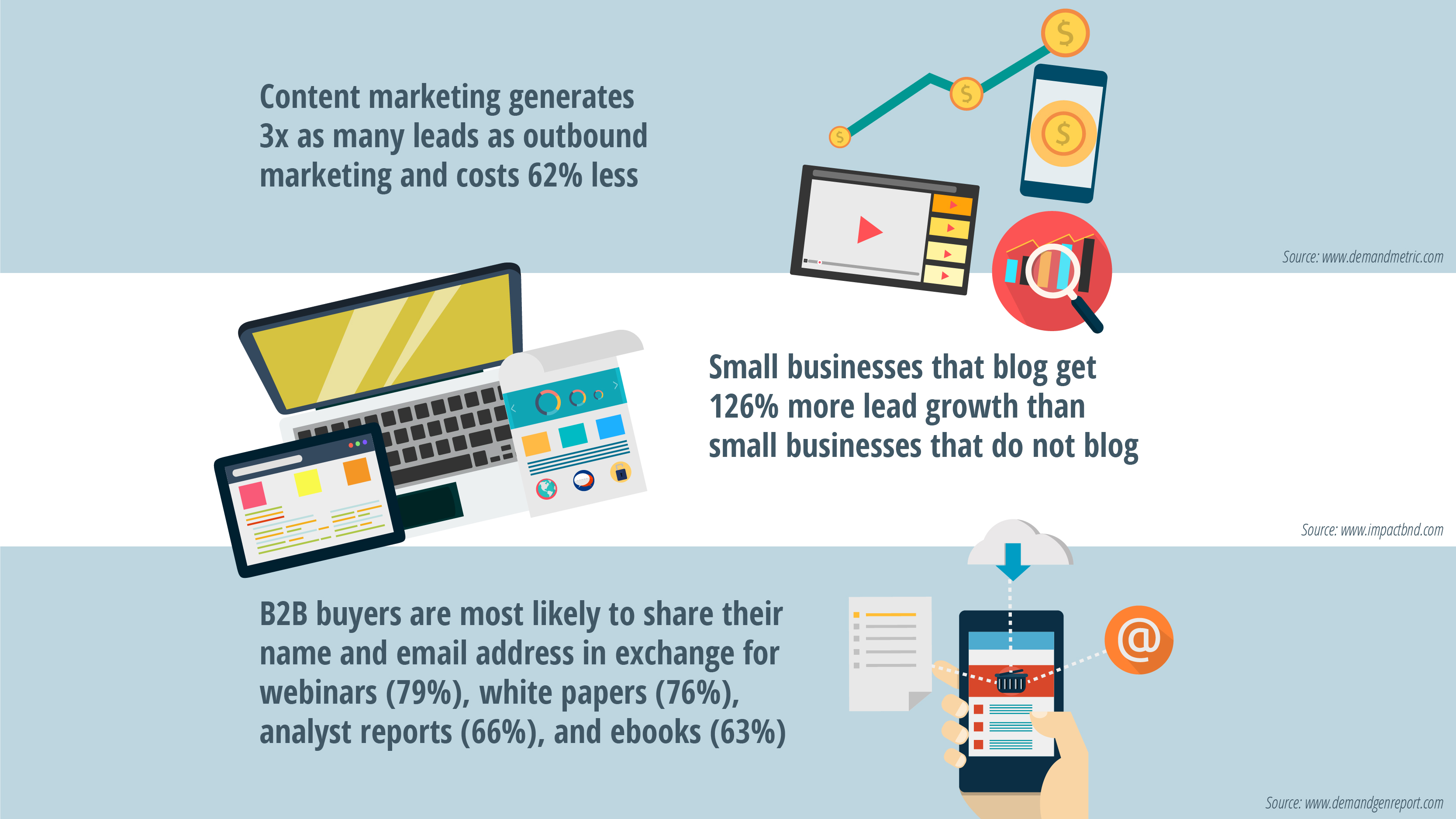 Content marketing generates 3x as many leads as outbound marketing and costs 62% less

Source: www.demandmetric.com

Small businesses that blog get 126% more lead growth than small businesses that do not blog

Source: www.impactbnd.com

B2B buyers are most likely to share their name and email address in exchange for webinars (79%), white papers (76%), analyst reports (66%), and ebooks (63%)

Source: www.demandgenreport.com