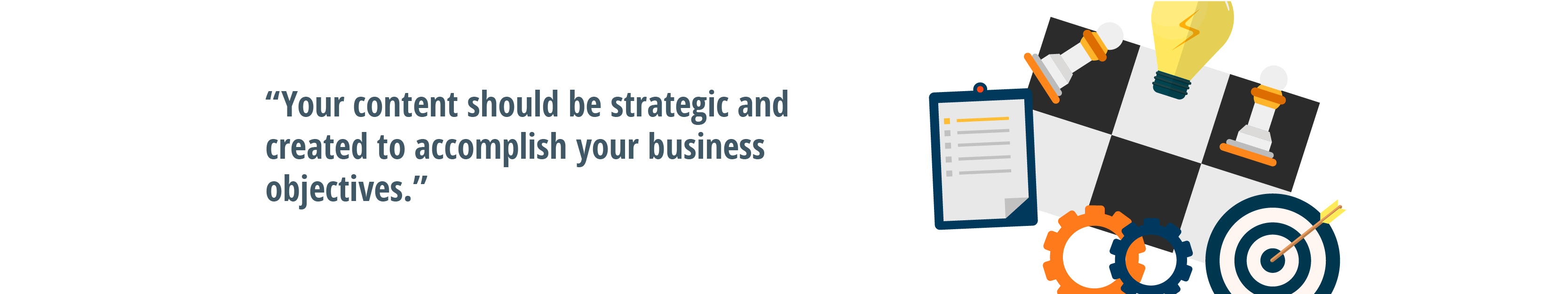 “Your content should be strategic and created to accomplish your business objectives.”