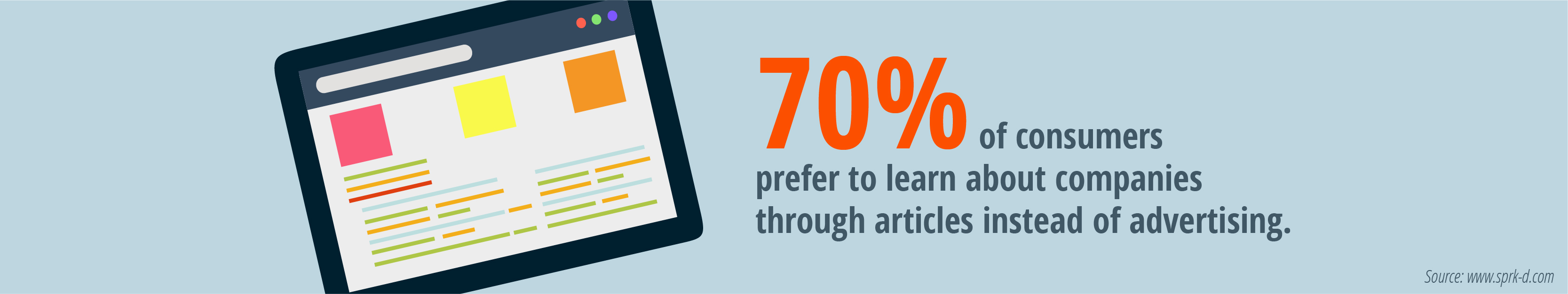 70% of consumers prefer to learn about companies through articles instead of advertising.

Source: www.sprk-d.com