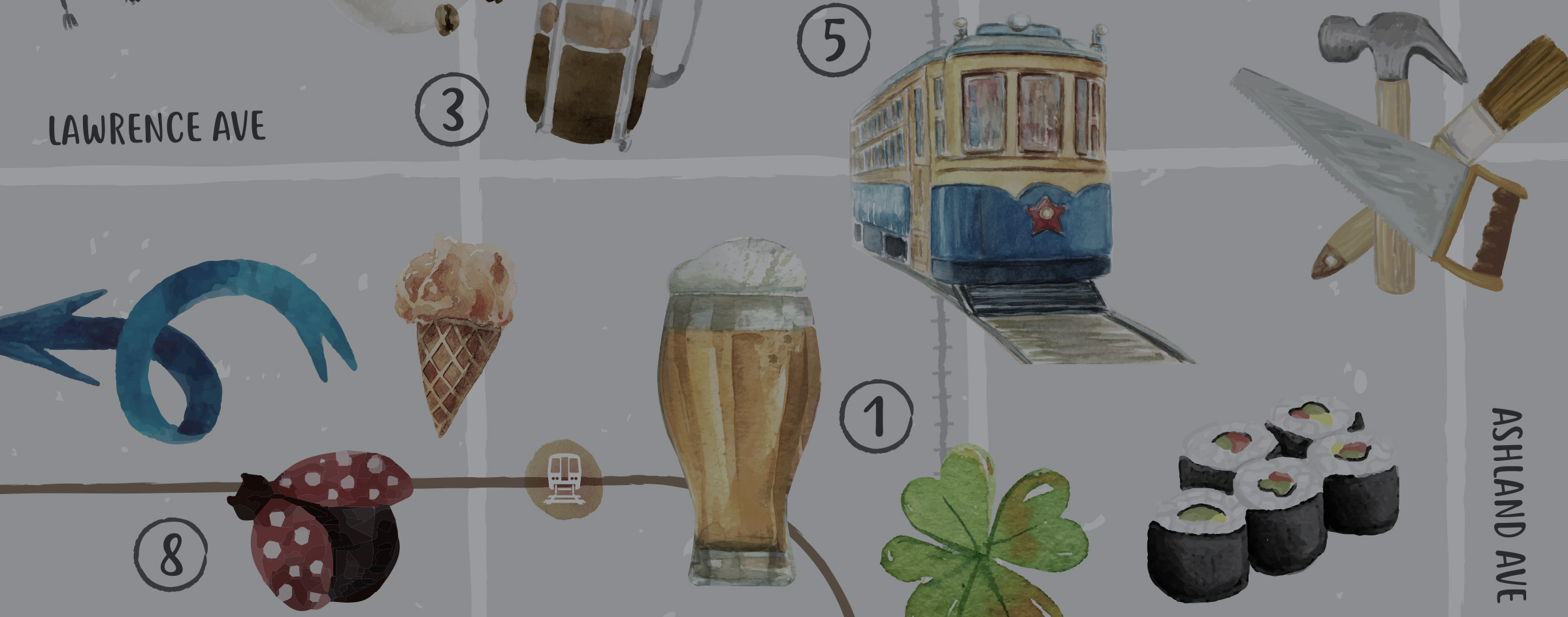 5

3

LAWRENCE AVE

1

8

ASHLAND AVE