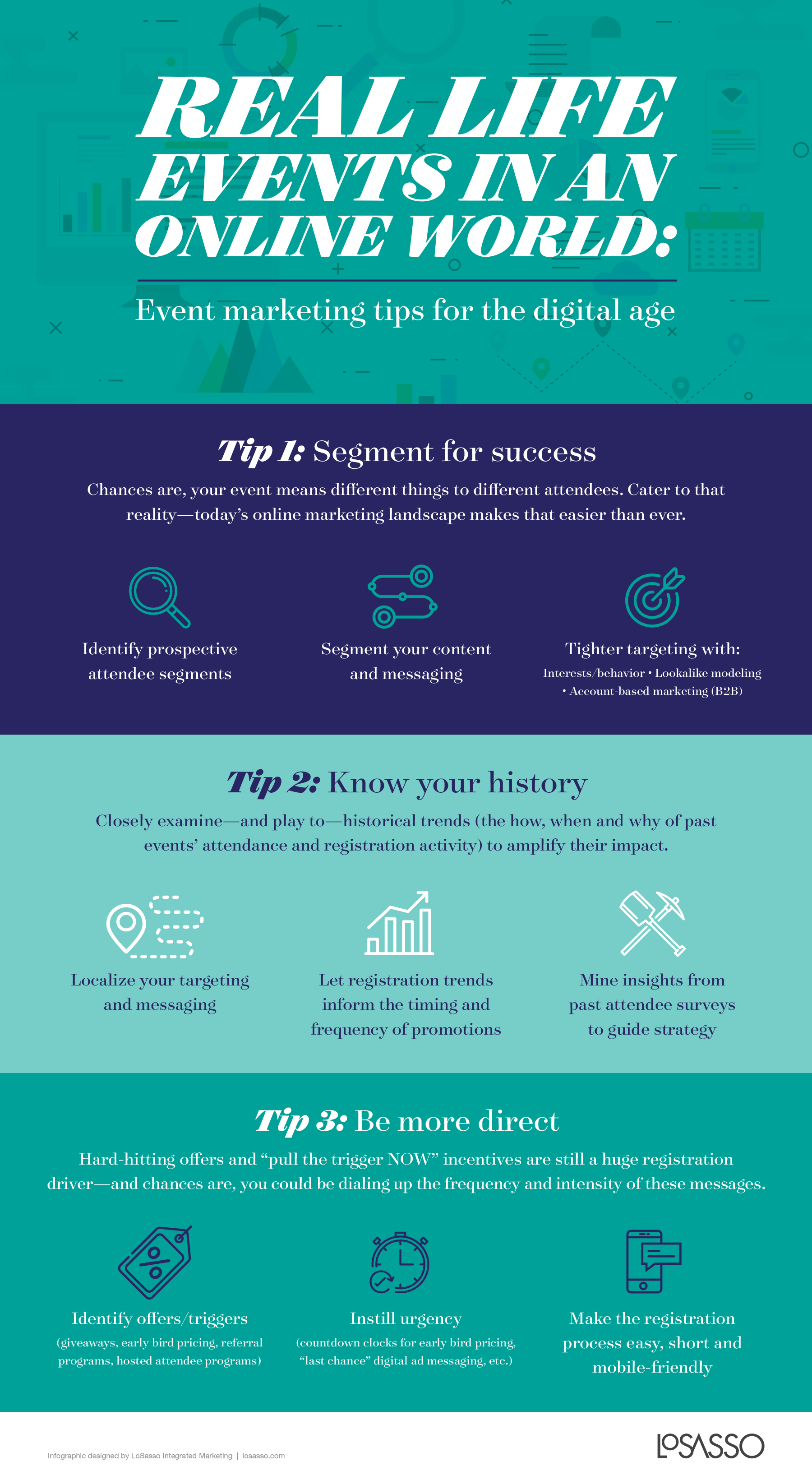 REAL LIFE EVENTS IN AN ONLINE WORLD:

Event marketing tips for the digital age

Tip 1: Segment for success

Chances are, your event means different things to different attendees. Cater to that reality—today's online marketing landscape makes that easier than ever.

Identify prospective attendee segments

Segment your content and messaging

Tighter targeting with:
Interests/behavior • Lookalike modeling • Account-based marketing (B2B)

Tip 2: Know your history

Closely examine—and play to—historical trends (the how, when and why of past events' attendance and registration activity) to amplify their impact.

Localize your targeting and messaging

Let registration trends inform the timing and frequency of promotions

Mine insights from past attendee surveys to guide strategy

Tip 3: Be more direct

Hard-hitting offers and "pull the trigger NOW" incentives are still a huge registration driver—and chances are, you could be dialing up the frequency and intensity of these messages.

Identify offers/triggers
(giveaways, early bird pricing, referral programs, hosted attendee programs)

Instill urgency
(countdown clocks for early bird pricing, "last chance" digital ad messaging, etc.)

Make the registration process easy, short and mobile-friendly

Infographic designed by LoSasso Integrated Marketing | losasso.com

LOSASSO