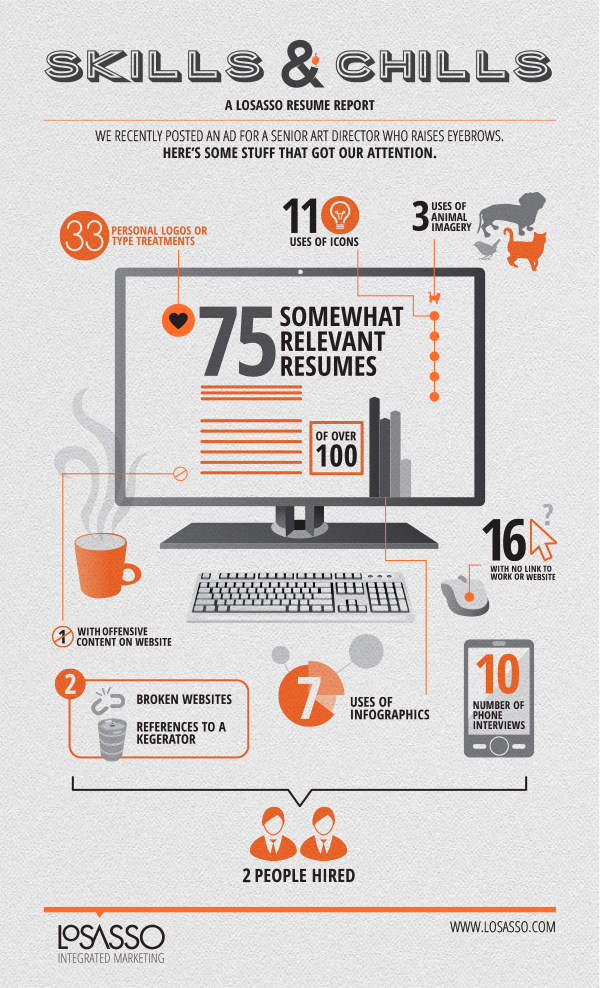 SKILLS & CHILLS

A LOSASSO RESUME REPORT

WE RECENTLY POSTED AN AD FOR A SENIOR ART DIRECTOR WHO RAISES EYEBROWS.
HERE'S SOME STUFF THAT GOT OUR ATTENTION.

33 PERSONAL LOGOS OR TYPE TREATMENTS

11 USES OF ICONS

3 USES OF ANIMAL IMAGERY

75 SOMEWHAT RELEVANT RESUMES

OF OVER 100

16 WITH NO LINK TO WORK OR WEBSITE

1 WITH OFFENSIVE CONTENT ON WEBSITE

2 BROKEN WEBSITES
REFERENCES TO A KEGERATOR

7 USES OF INFOGRAPHICS

10 NUMBER OF PHONE INTERVIEWS

2 PEOPLE HIRED

LOSASSO
INTEGRATED MARKETING

WWW.LOSASSO.COM